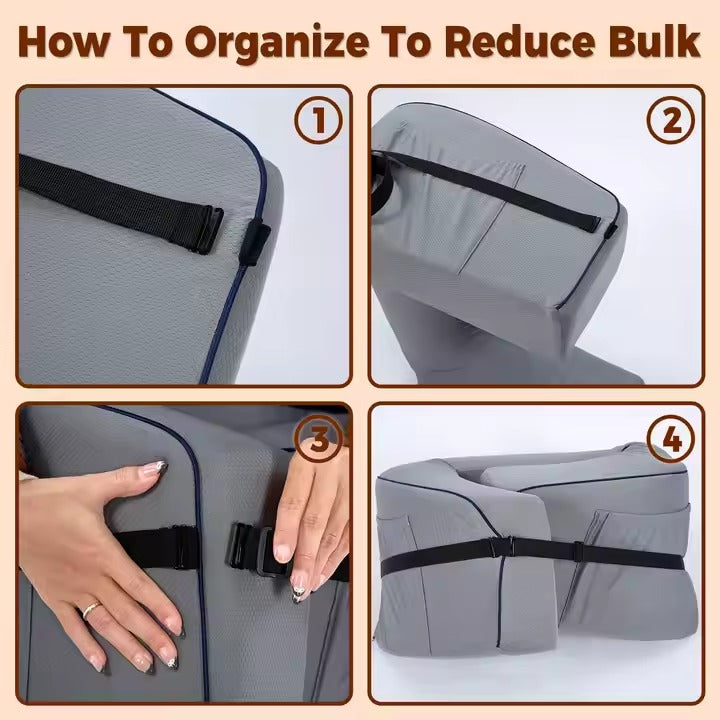 How To Organize To Reduce Bulk

1

2

3

4